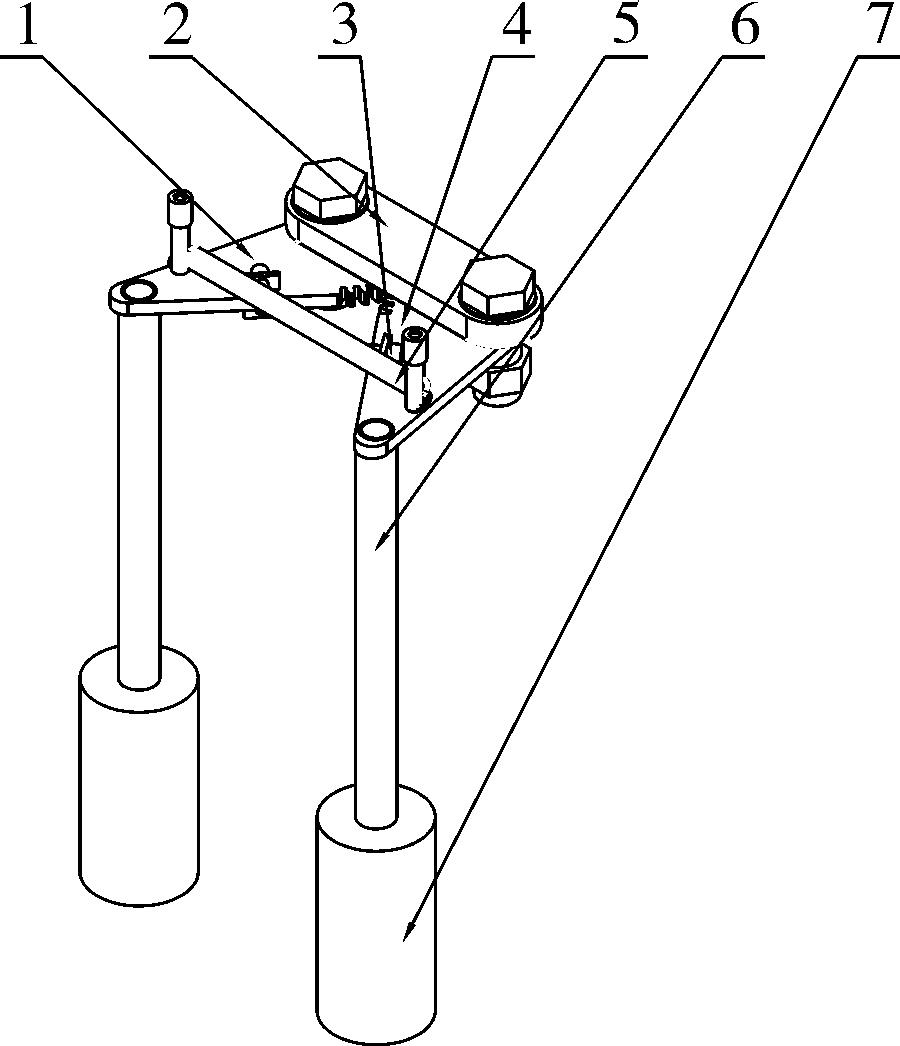 1 2 3 4 5 6 7