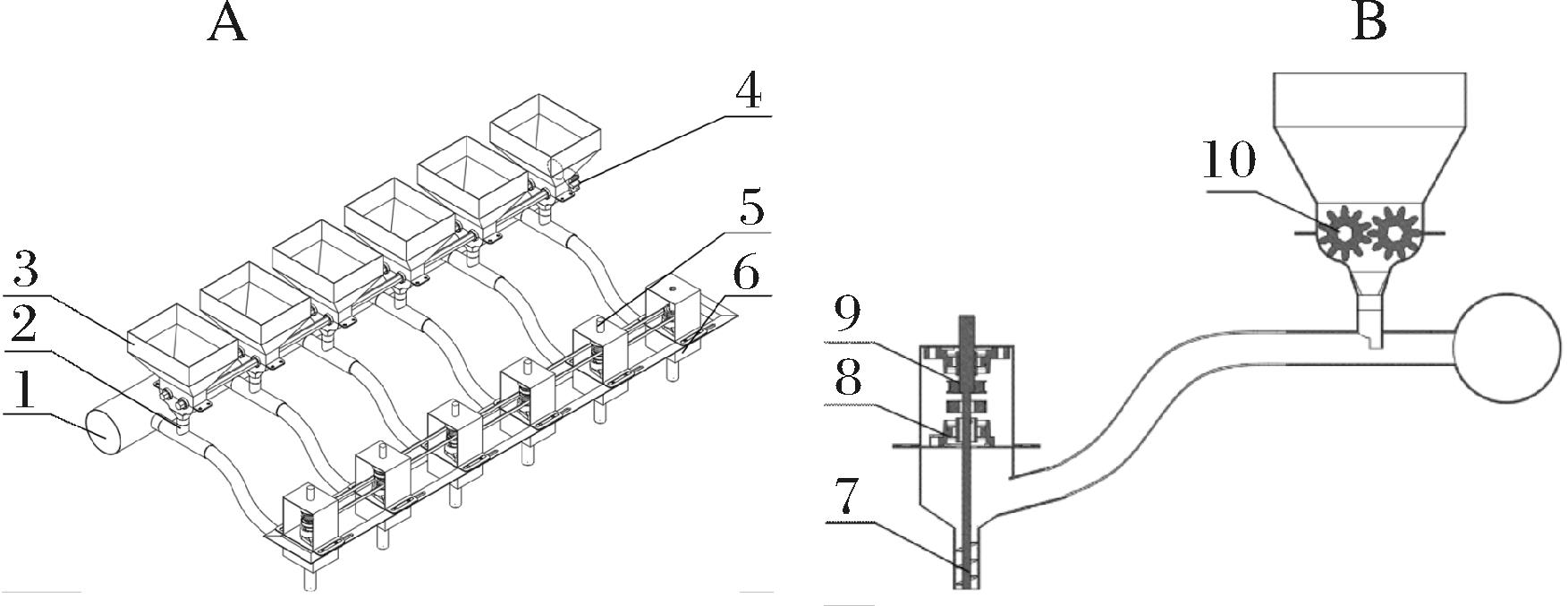 A

4

5

3

6

2

1

B

10

9

8

7