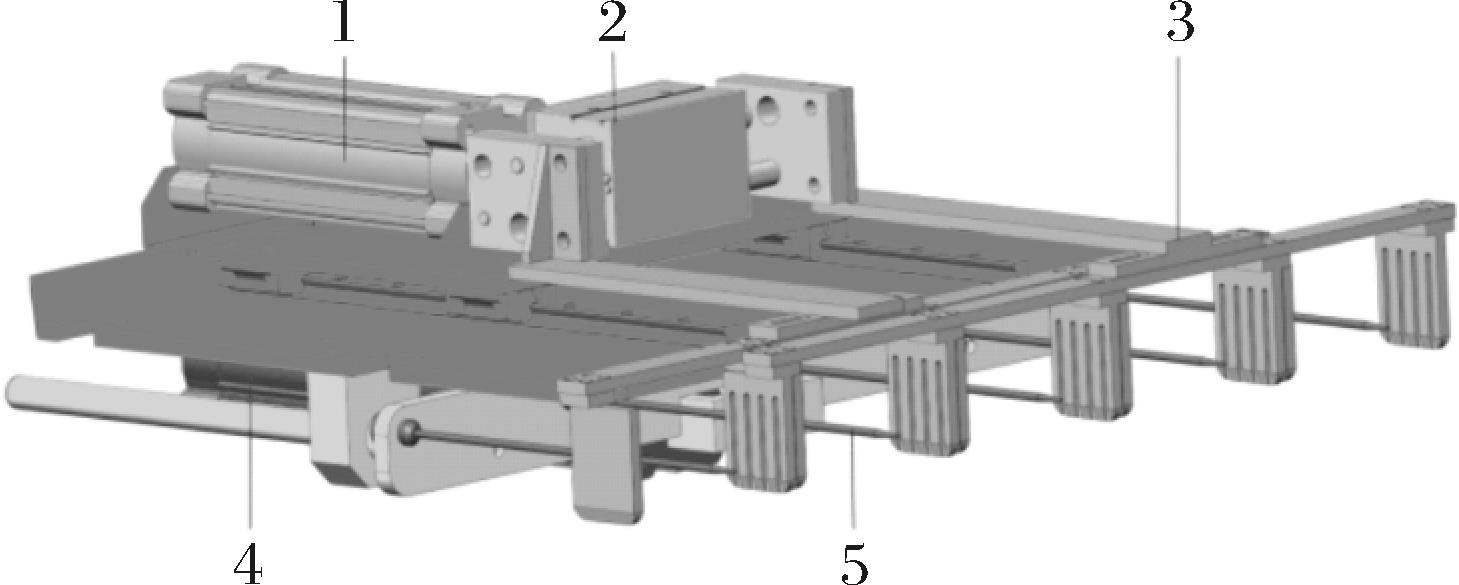 1
2
3
4
5